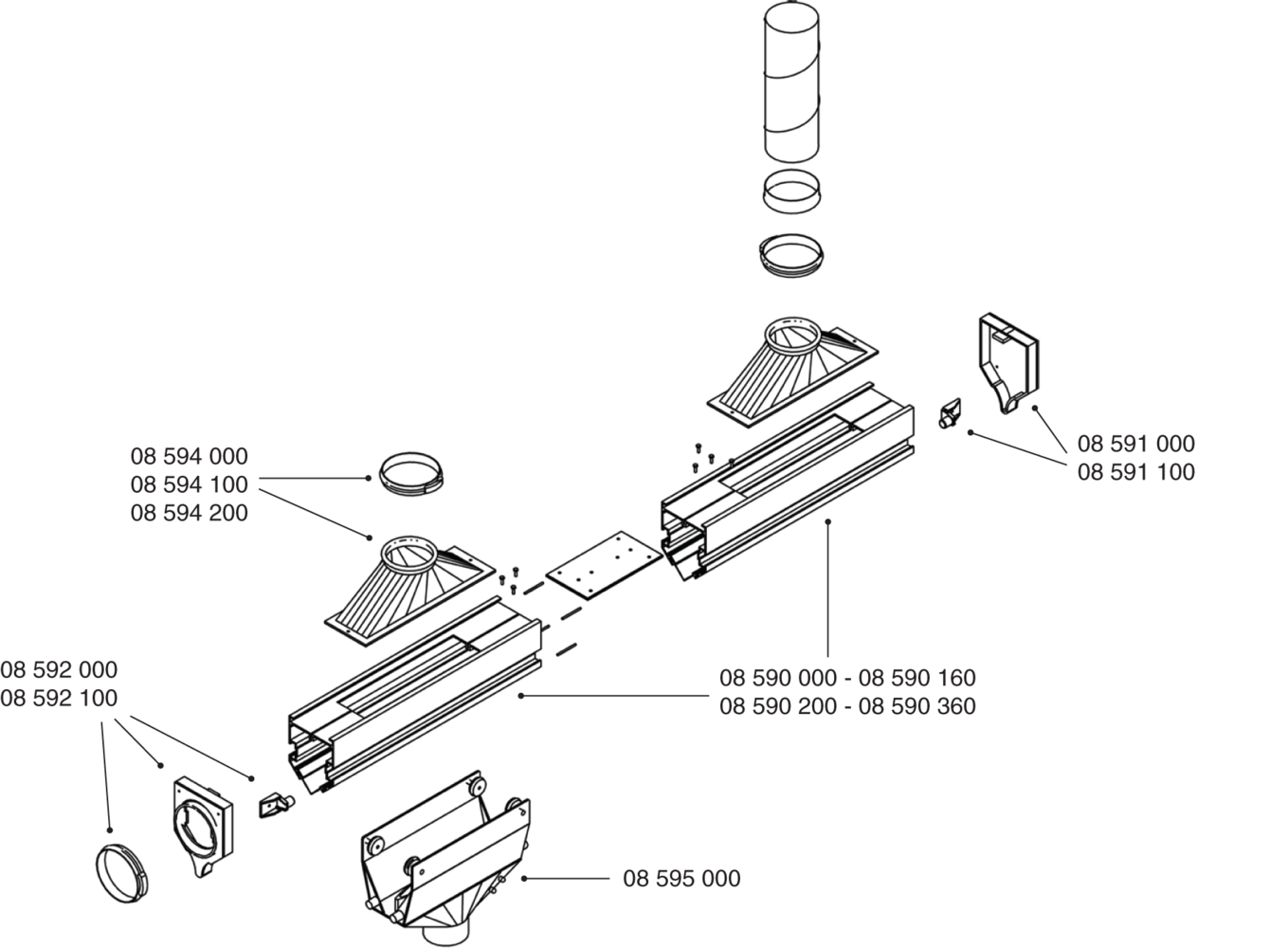 08 594 000
08 594 100
08 594 200

08 591 000
08 591 100

08 592 000
08 592 100

08 590 000 - 08 590 160
08 590 200 - 08 590 360

08 595 000