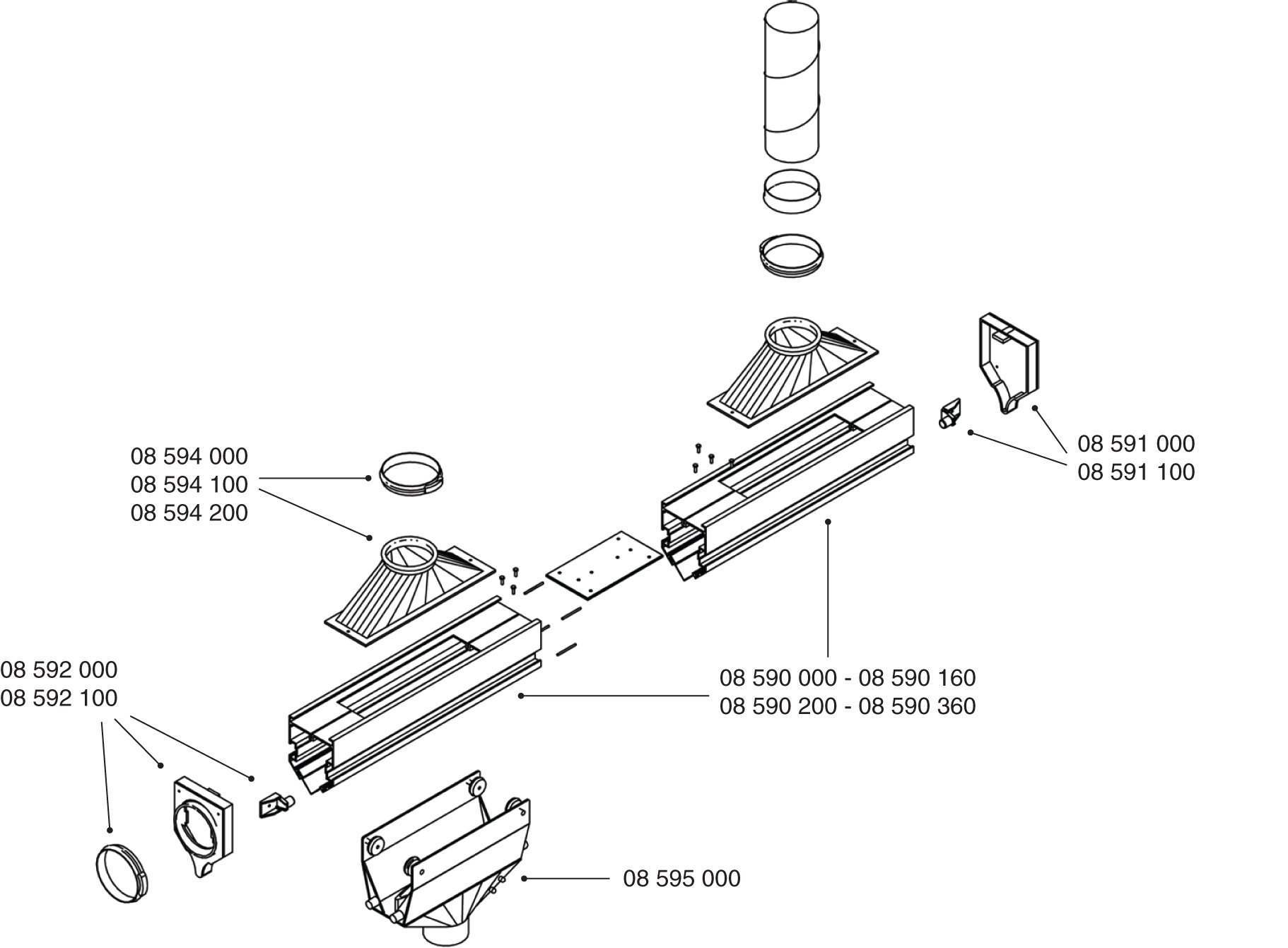 08 594 000
08 594 100
08 594 200

08 591 000
08 591 100

08 592 000
08 592 100

08 590 000 - 08 590 160
08 590 200 - 08 590 360

08 595 000